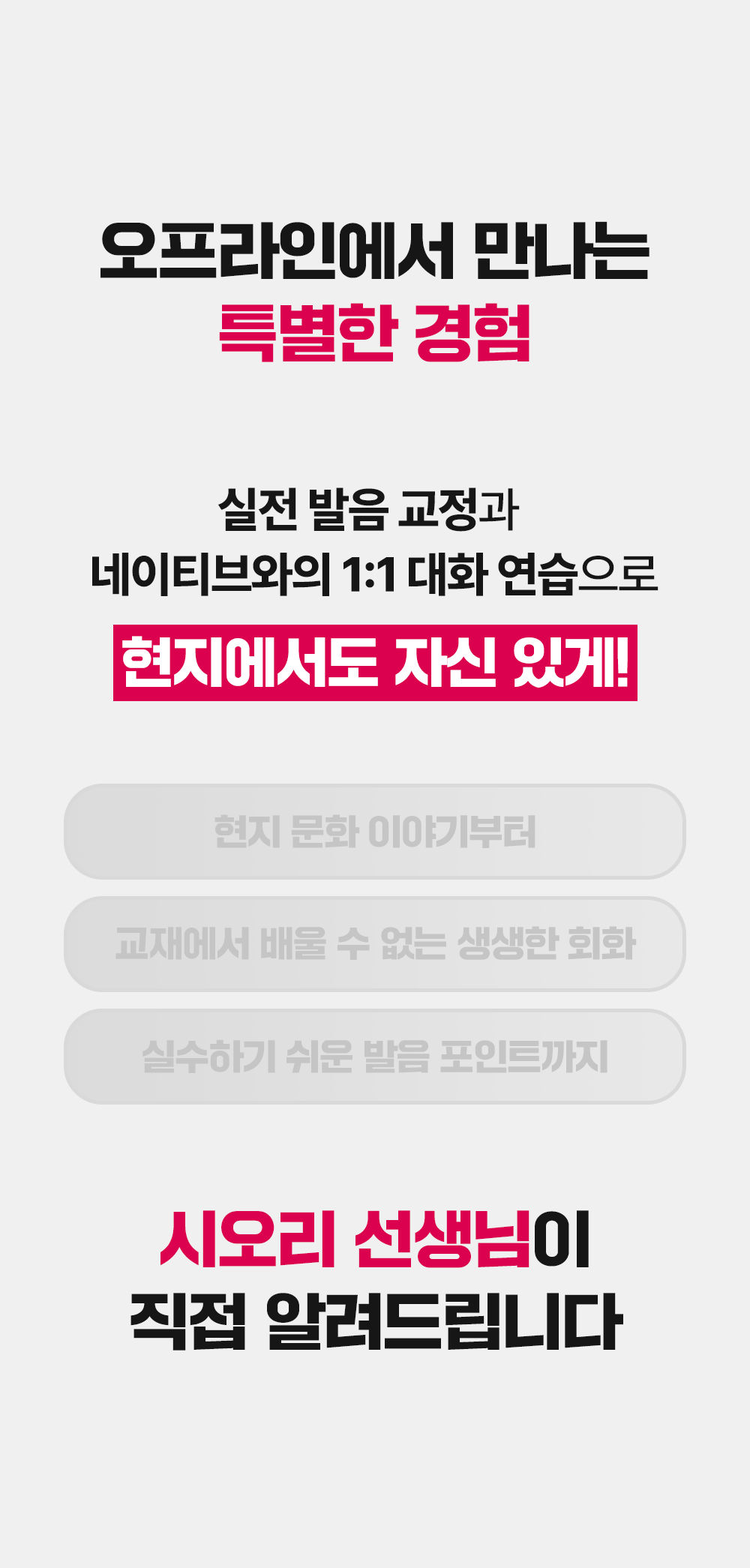 오프라인에서 만나는
특별한 경험

실전 발음 교정과
네이티브와의 1:1 대화 연습으로

현지에서도 자신 있게!

현지 문화 이야기부터

교재에서 배울 수 없는 생생한 회화

실수하기 쉬운 발음 포인트까지

시오리 선생님이
직접 알려드립니다